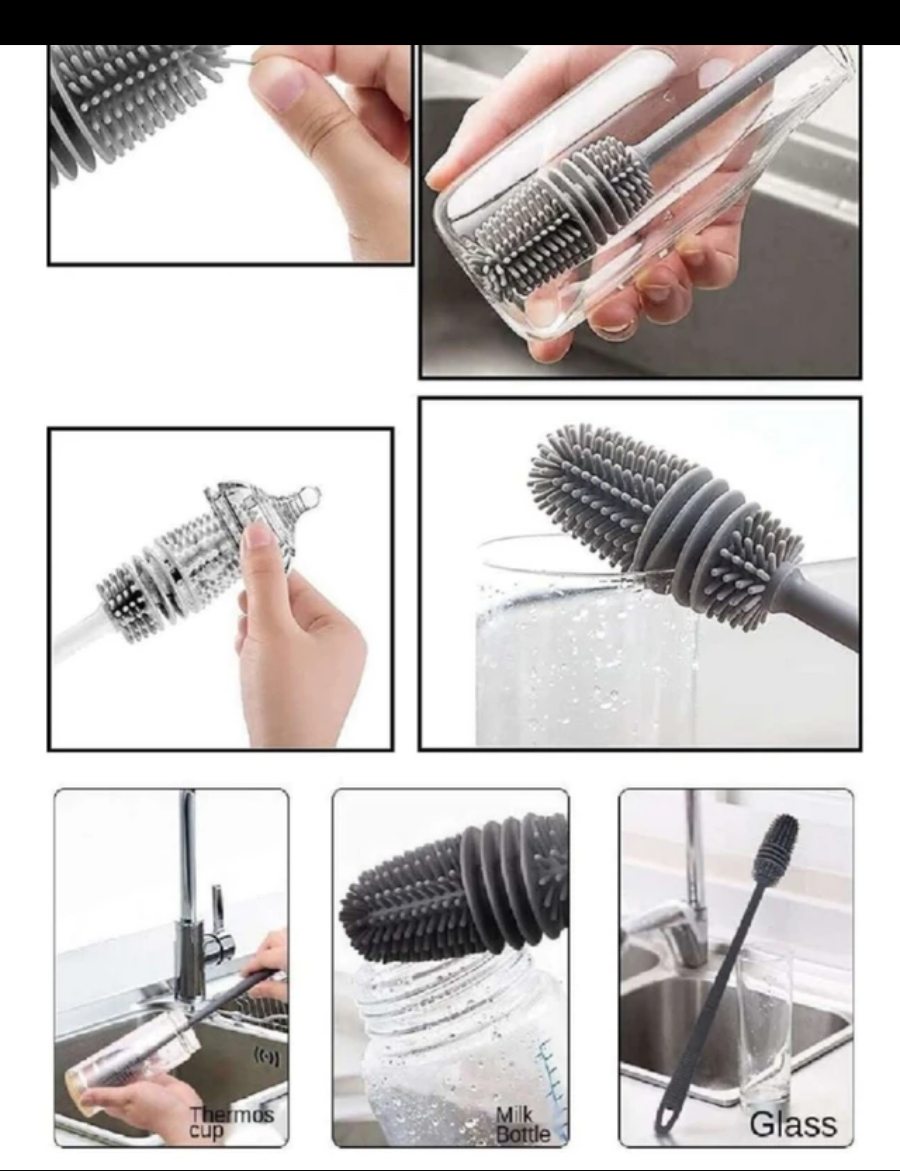 Thermos cup

Milk Bottle

Glass